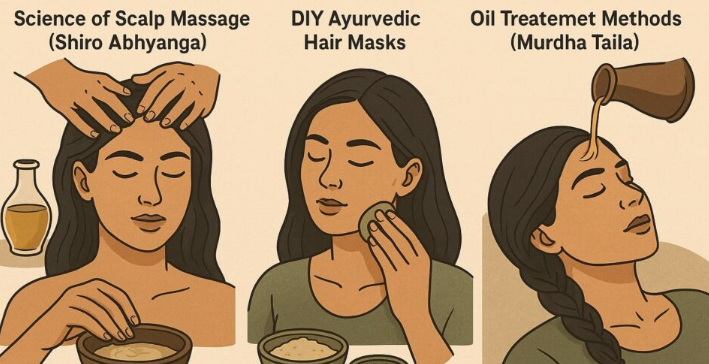 Science of Scalp Massage (Shiro Abhyanga)

DIY Ayurvedic Hair Masks

Oil Treatemet Methods (Murdha Taila)